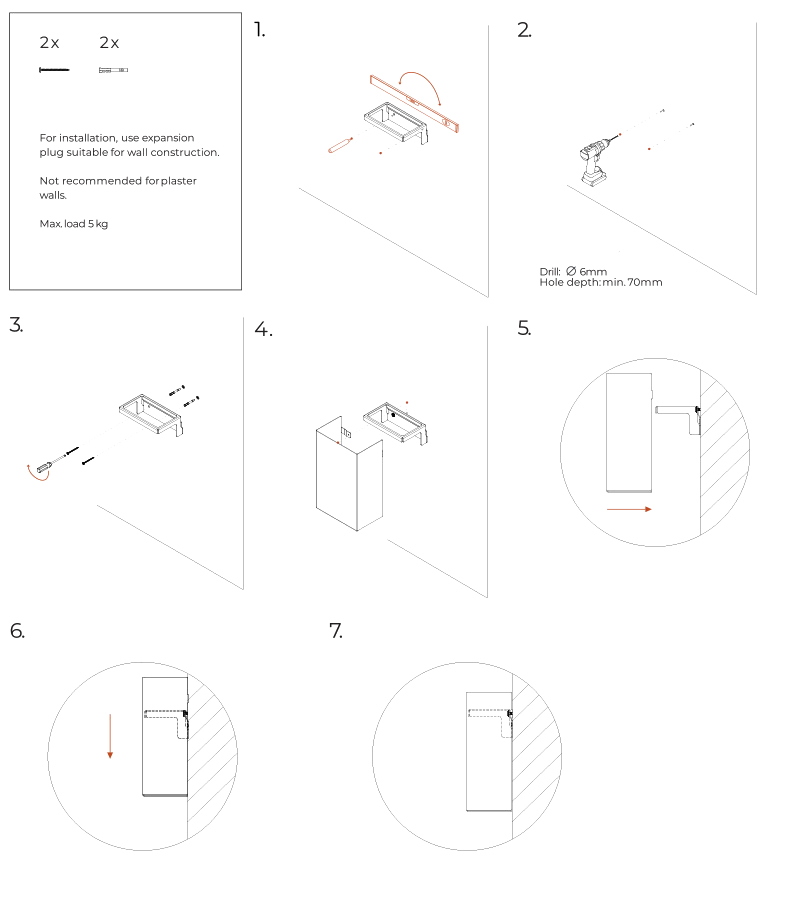 2x 2x

For installation, use expansion plug suitable for wall construction.

Not recommended for plaster walls.

Max. load 5 kg

1.

2.

Drill: ∅ 6mm
Hole depth: min. 70mm

3.

4.

5.

6.

7.