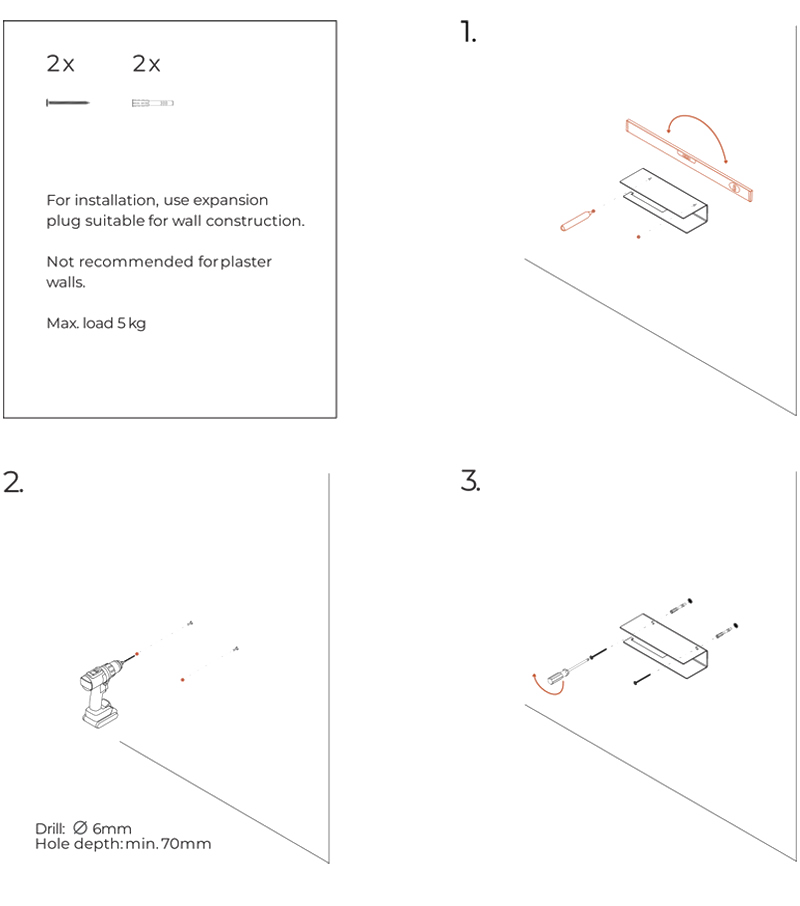 2x 2x

For installation, use expansion plug suitable for wall construction.

Not recommended for plaster walls.

Max. load 5 kg

1.

2.

Drill: Ø 6mm
Hole depth: min. 70mm

3.